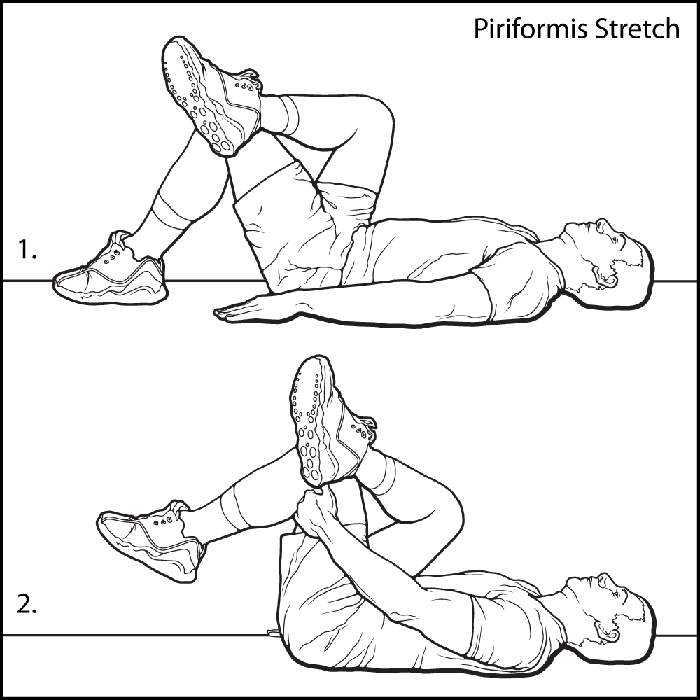 Piriformis Stretch

1.

2.